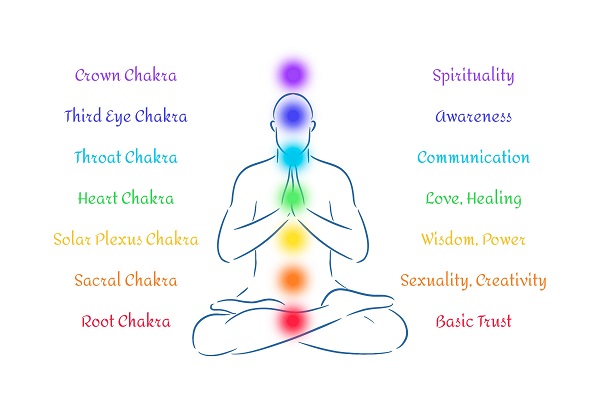 Crown Chakra
Third Eye Chakra
Throat Chakra
Heart Chakra
Solar Plexus Chakra
Sacral Chakra
Root Chakra

Spirituality
Awareness
Communication
Love, Healing
Wisdom, Power
Sexuality, Creativity
Basic Trust